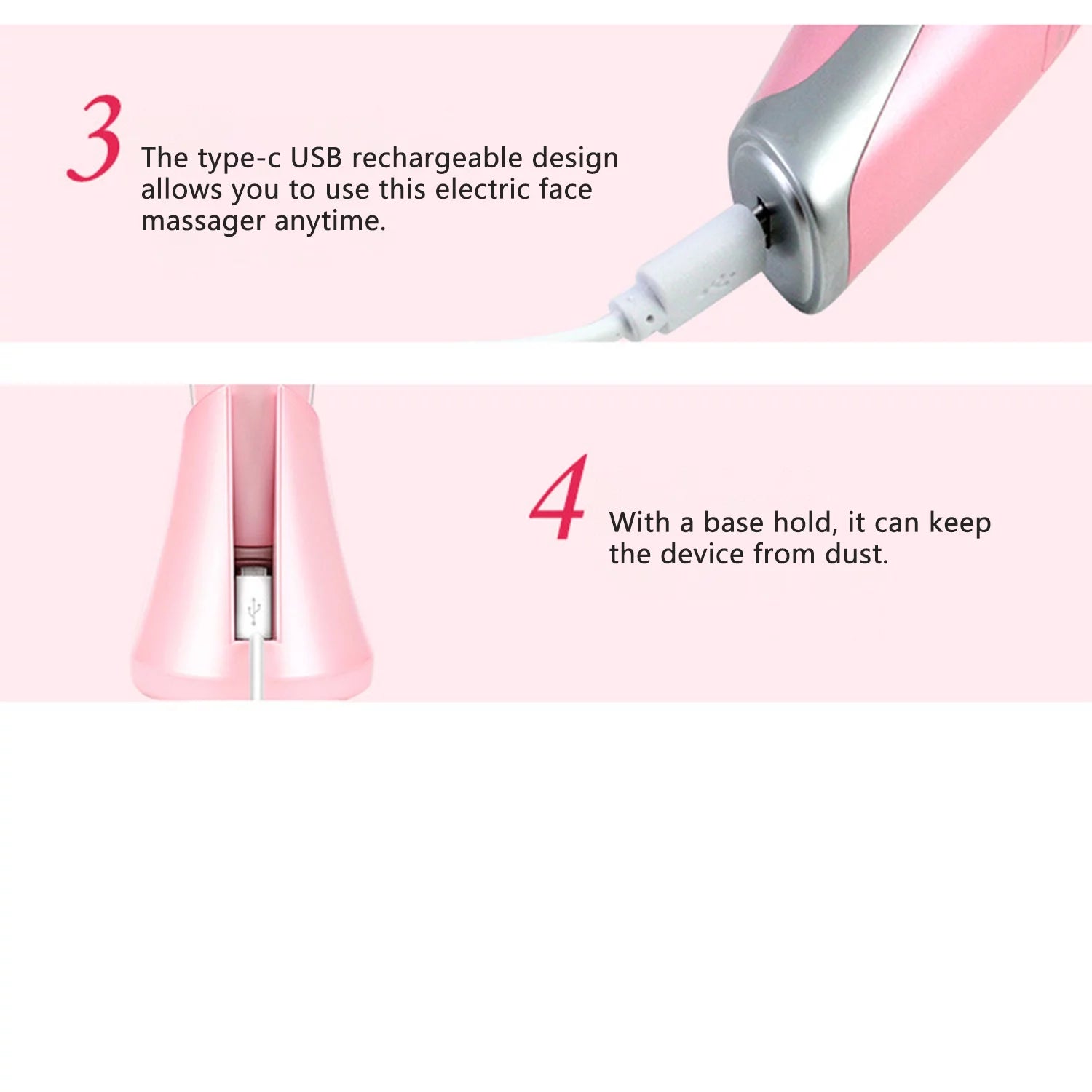 3

The type-c USB rechargeable design allows you to use this electric face massager anytime.

4

With a base hold, it can keep the device from dust.