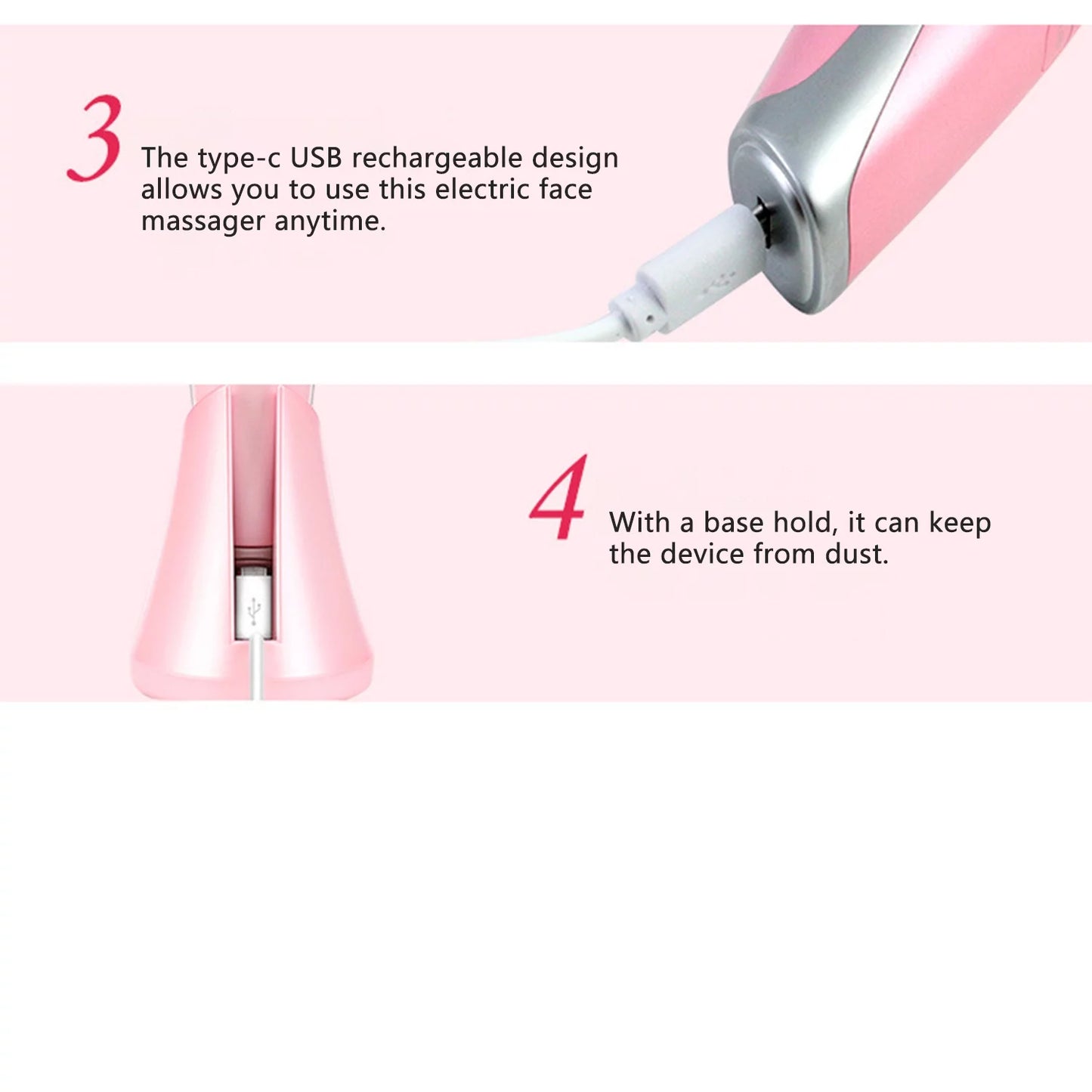 3
The type-c USB rechargeable design allows you to use this electric face massager anytime.

4
With a base hold, it can keep the device from dust.