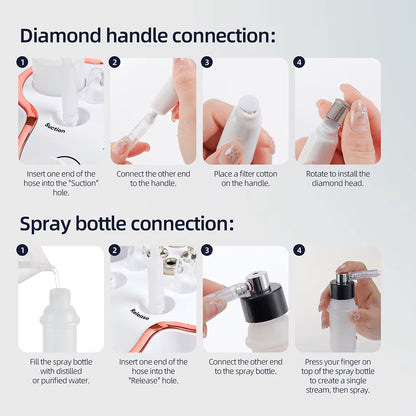 Diamond handle connection:

1
Suction
Insert one end of the hose into the "Suction" hole.

2
Connect the other end to the handle.

3
Place a filter cotton on the handle.

4
Rotate to install the diamond head.

Spray bottle connection:

1
Fill the spray bottle with distilled or purified water.

2
Release
Insert one end of the hose into the "Release" hole.

3
Connect the other end to the spray bottle.

4
Press your finger on top of the spray bottle to create a single stream, then spray.